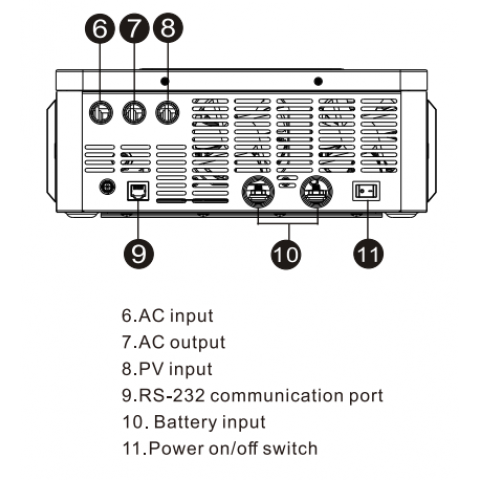 6
7
8
9
10
11

6.AC input
7.AC output
8.PV input
9.RS-232 communication port
10. Battery input
11.Power on/off switch